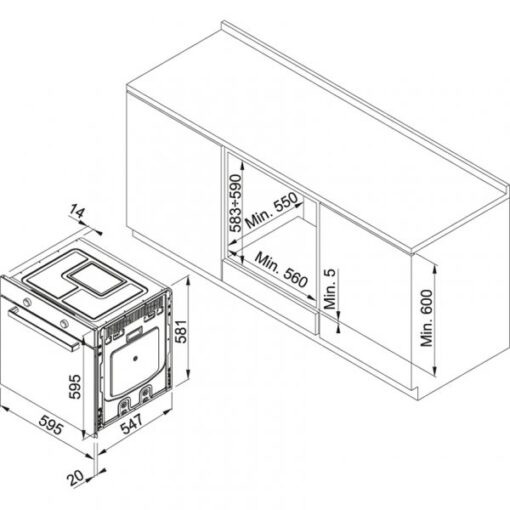 14
583÷590
Min. 550
Min. 560
Min. 5
Min. 600
581
595
595
547
20