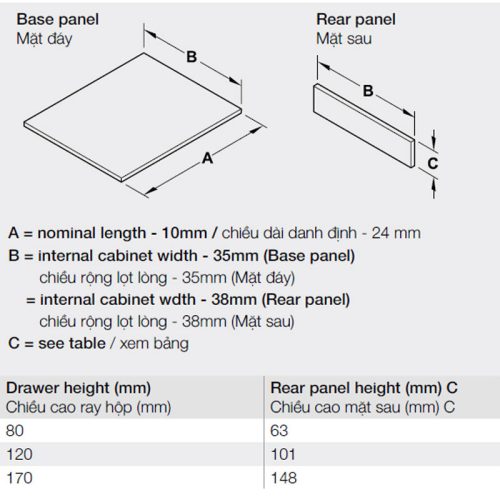 Base panel
Mặt đáy

B

A

Rear panel
Mặt sau

B

C

A = nominal length - 10mm / chiều dài danh định - 24 mm
B = internal cabinet width - 35mm (Base panel)
chiều rộng lọt lòng - 35mm (Mặt đáy)
= internal cabinet wdth - 38mm (Rear panel)
chiều rộng lọt lòng - 38mm (Mặt sau)
C = see table / xem bảng

| Drawer height (mm) Chiều cao ray hộp (mm) | Rear panel height (mm) C Chiều cao mặt sau (mm) C |
|---|---|
| 80 | 63 |
| 120 | 101 |
| 170 | 148 |