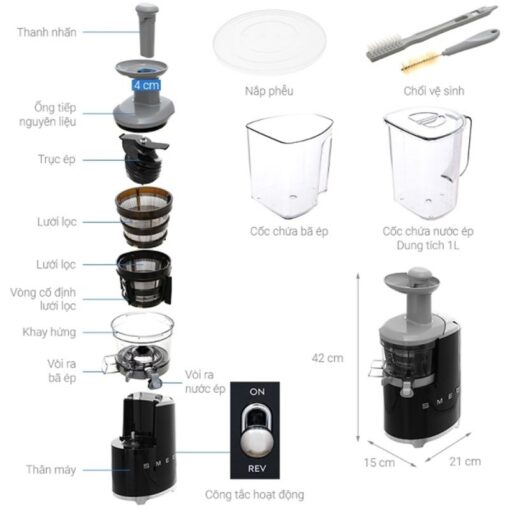 Thanh nhấn

4 cm

Ống tiếp nguyên liệu

Trục ép

Lưới lọc

Lưới lọc

Vòng cố định lưới lọc

Khay hứng

Vòi ra bã ép

Vòi ra nước ép

Thân máy

SMEG

ON

REV

Công tắc hoạt động

Nắp phễu

Chổi vệ sinh

Cốc chứa bã ép

Cốc chứa nước ép Dung tích 1L

42 cm

SMEG

15 cm

21 cm